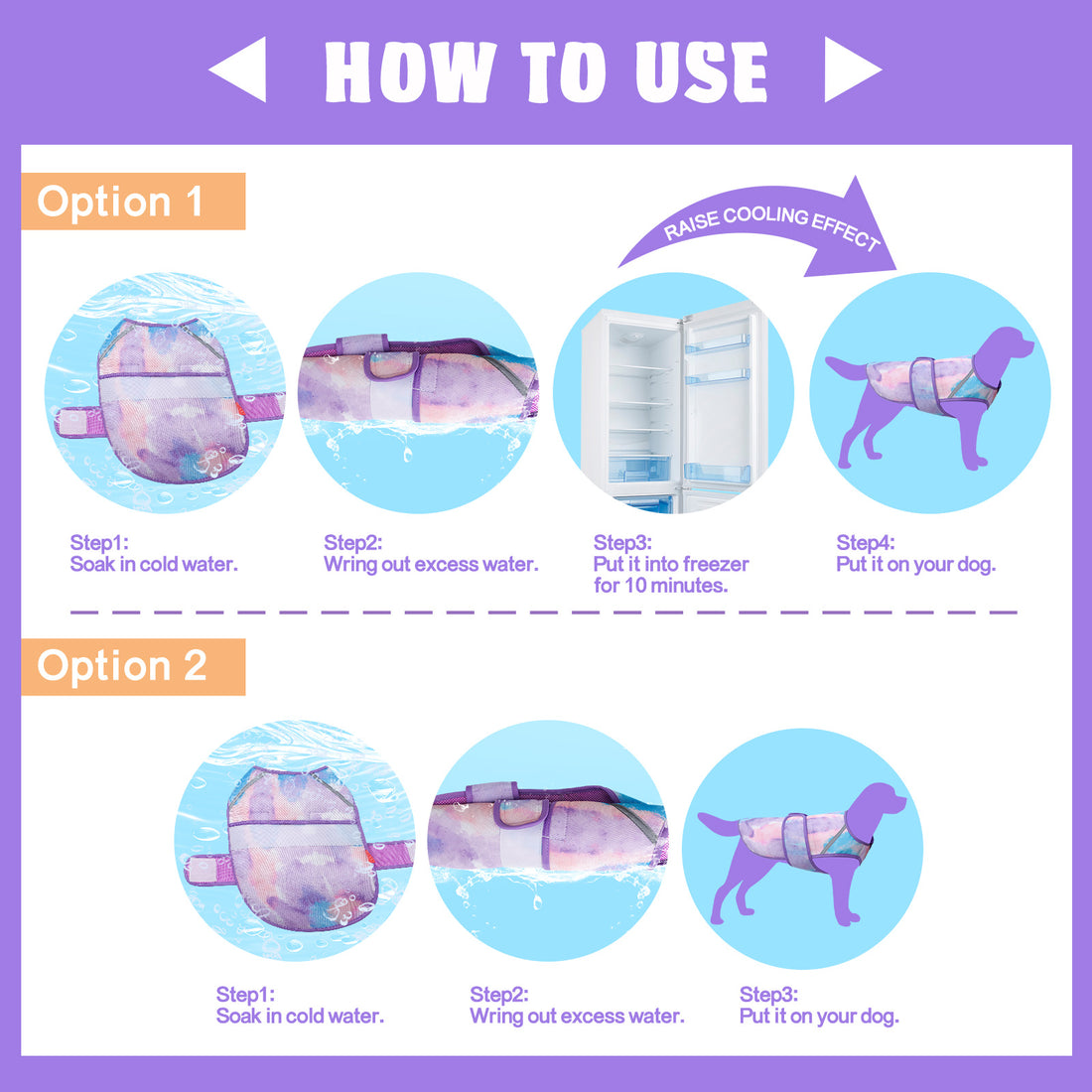 HOW TO USE

Option 1

RAISE COOLING EFFECT

Step1:
Soak in cold water.

Step2:
Wring out excess water.

Step3:
Put it into freezer for 10 minutes.

Step4:
Put it on your dog.

Option 2

Step1:
Soak in cold water.

Step2:
Wring out excess water.

Step3:
Put it on your dog.