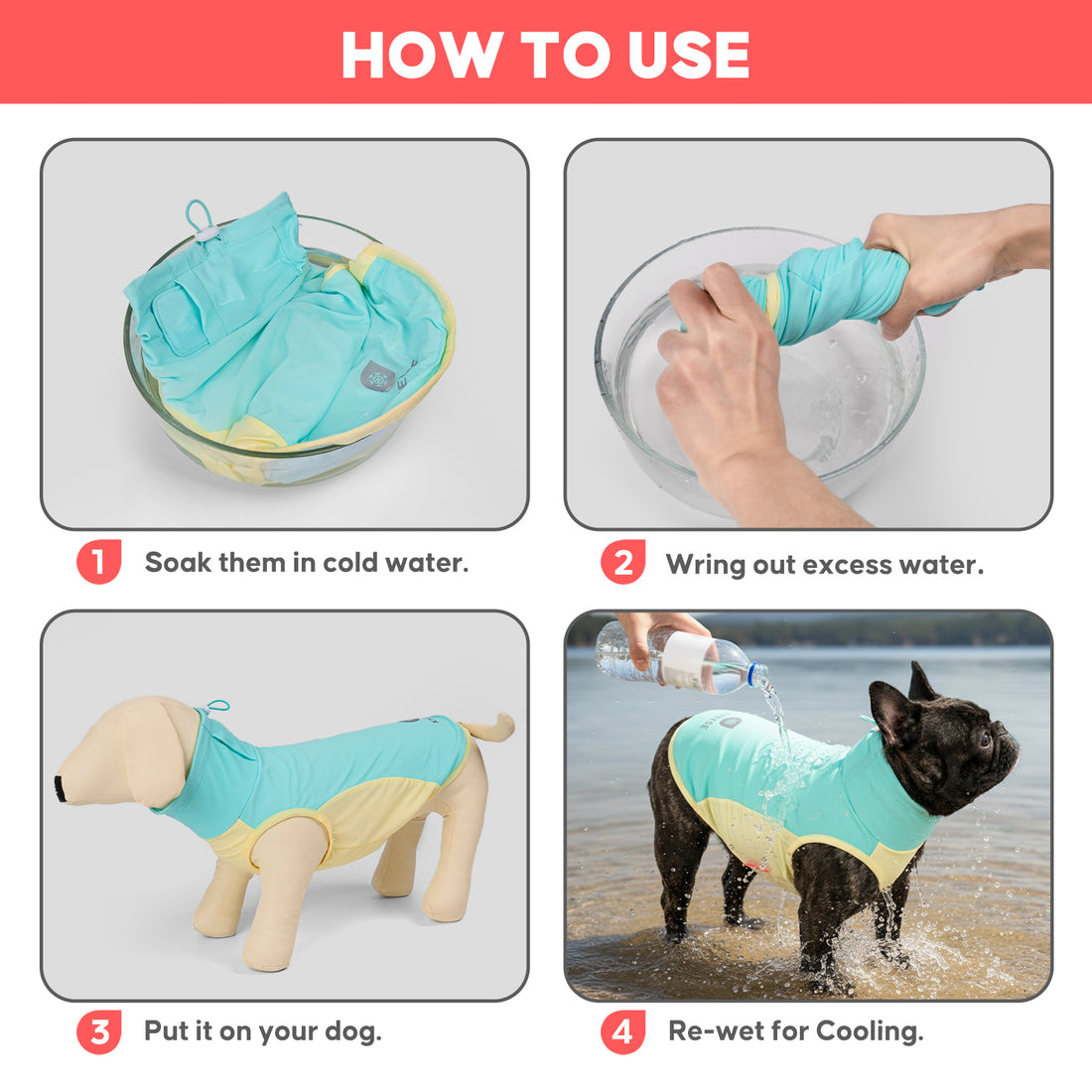 HOW TO USE

1 Soak them in cold water.

2 Wring out excess water.

3 Put it on your dog.

4 Re-wet for Cooling.