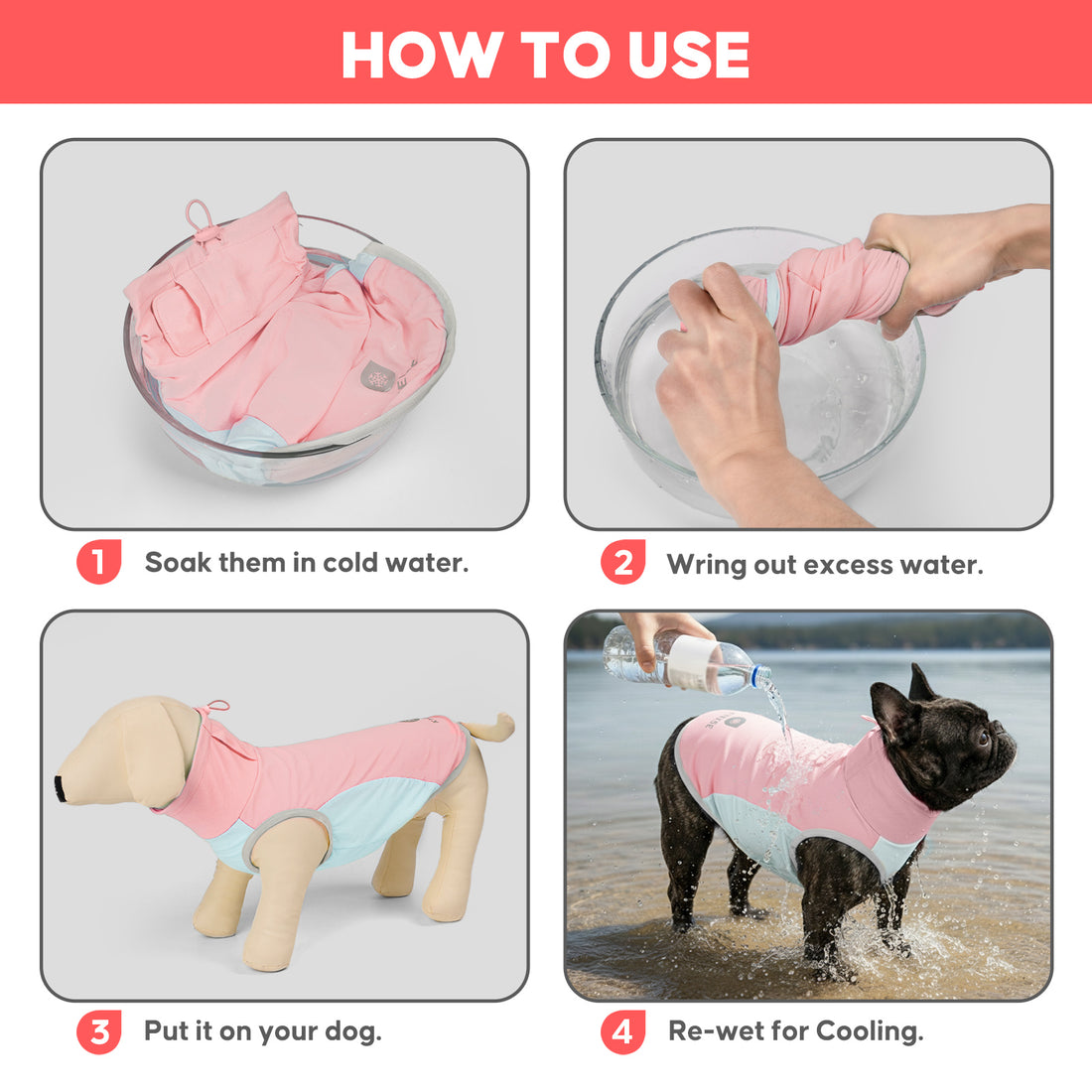 HOW TO USE

1 Soak them in cold water.

2 Wring out excess water.

3 Put it on your dog.

4 Re-wet for Cooling.